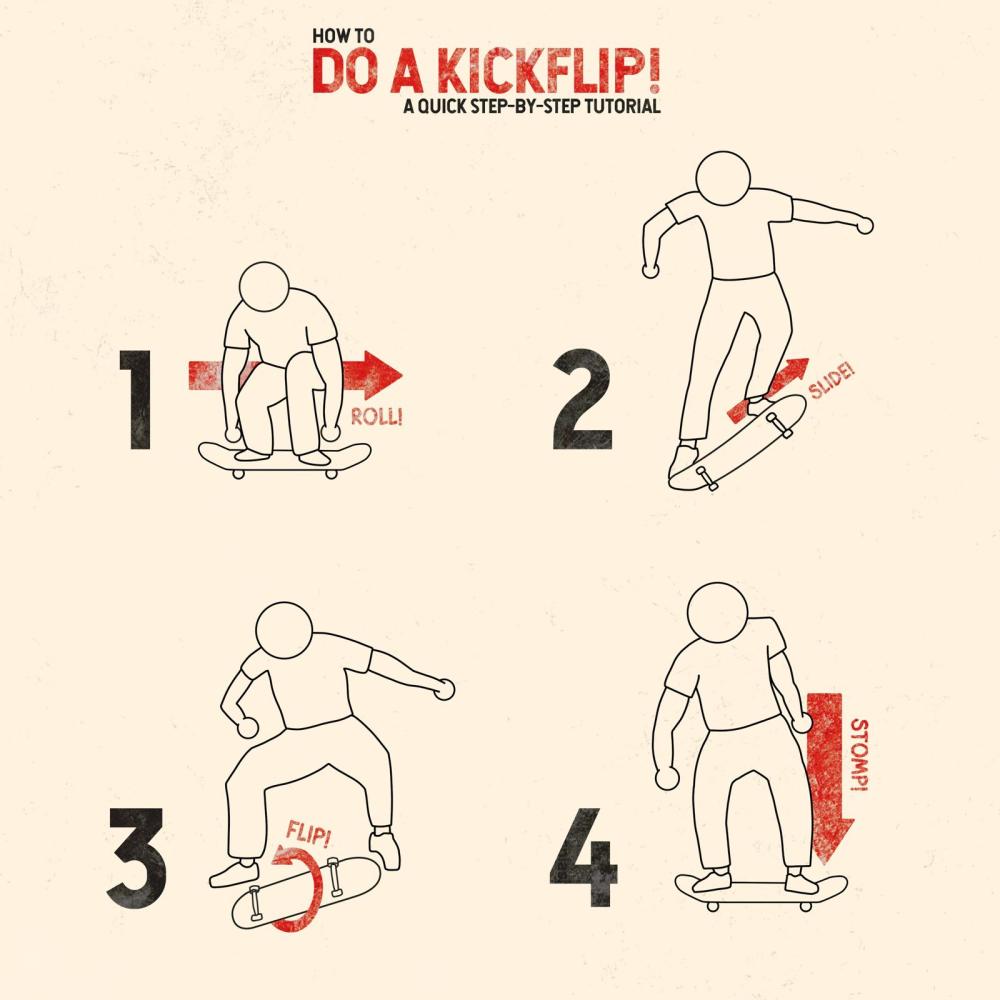 HOW TO
DO A KICKFLIP!
A QUICK STEP-BY-STEP TUTORIAL

1
ROLL!

2
SLIDE!

3
FLIP!

4
STOMP!